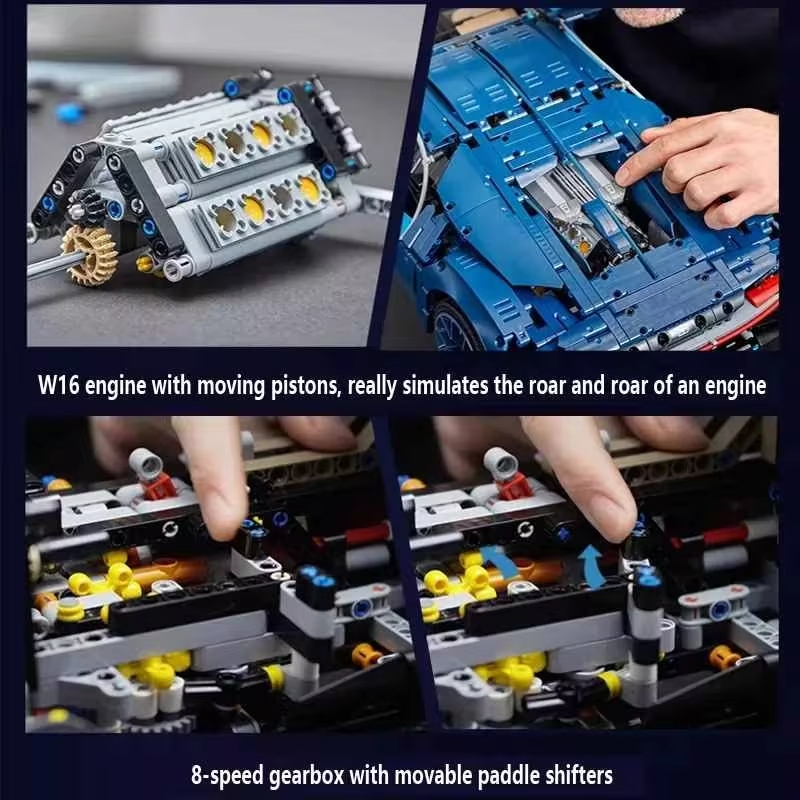 W16 engine with moving pistons, really simulates the roar and roar of an engine

8-speed gearbox with movable paddle shifters